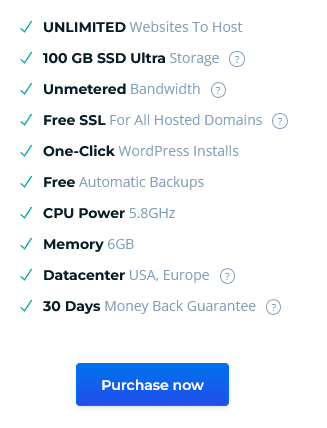 ✓ UNLIMITED Websites To Host
✓ 100 GB SSD Ultra Storage ?
✓ Unmetered Bandwidth ?
✓ Free SSL For All Hosted Domains ?
✓ One-Click WordPress Installs
✓ Free Automatic Backups
✓ CPU Power 5.8GHz
✓ Memory 6GB
✓ Datacenter USA, Europe ?
✓ 30 Days Money Back Guarantee ?

Purchase now